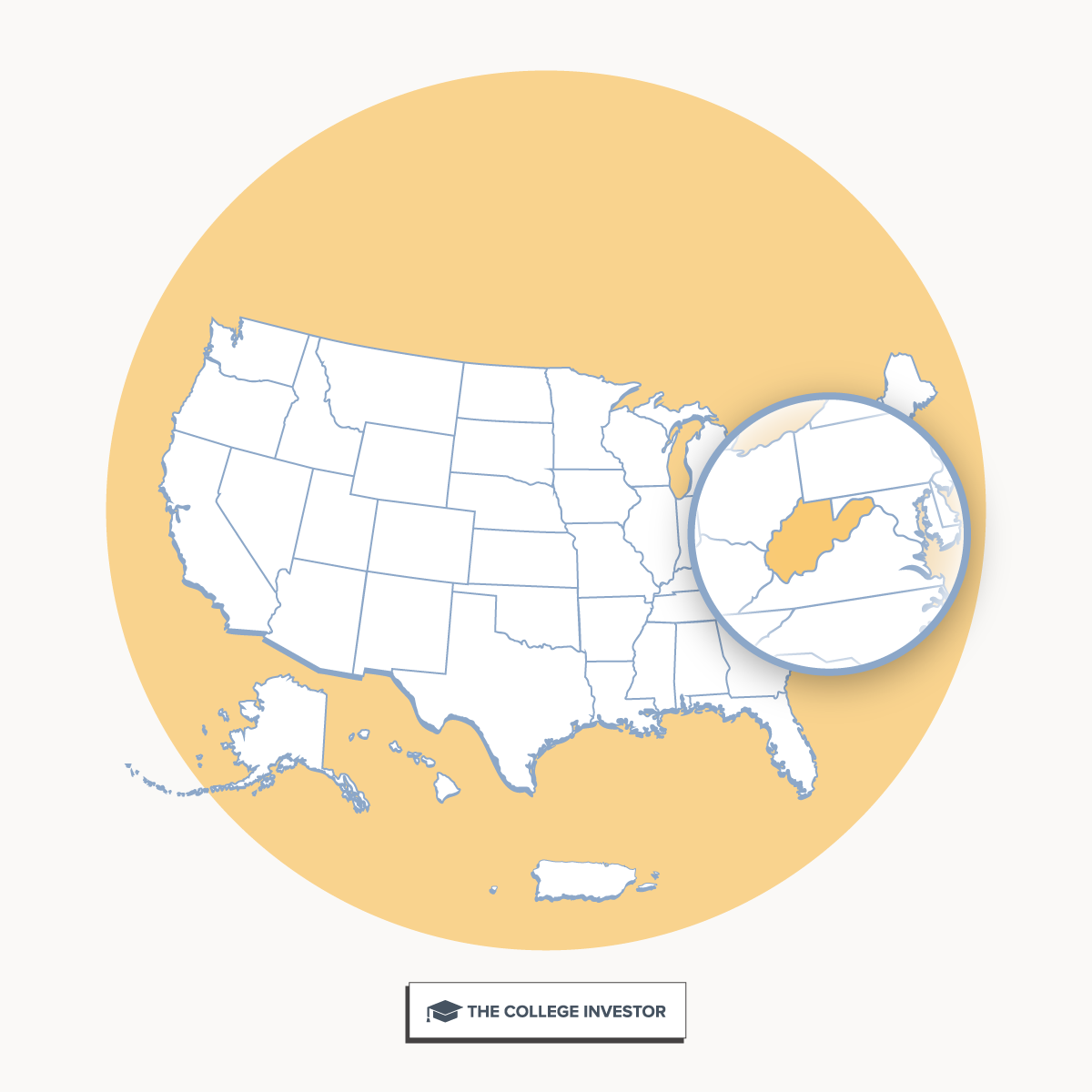 THE COLLEGE INVESTOR